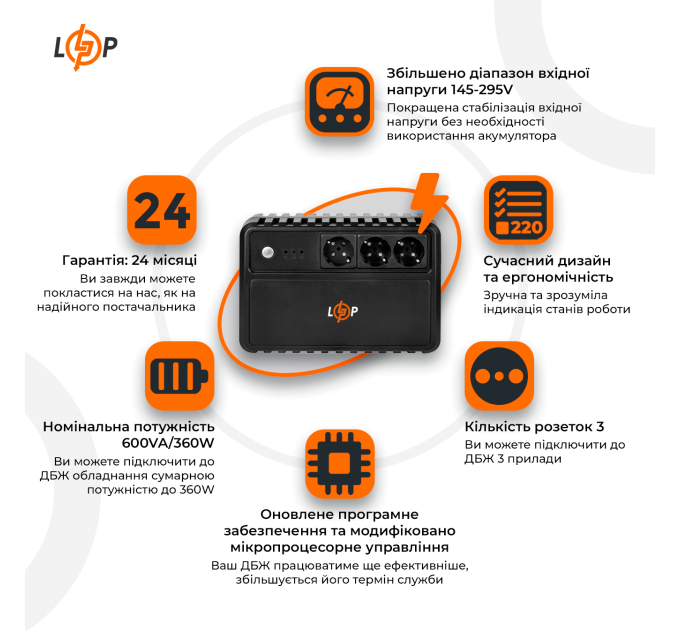 LP

Збільшено діапазон вхідної напруги 145-295V
Покращена стабілізація вхідної напруги без необхідності використання акумулятора

24

Гарантія: 24 місяці
Ви завжди можете покластися на нас, як на надійного постачальника

220

Сучасний дизайн та ергономічність
Зручна та зрозуміла індикація станів роботи

LP

Номінальна потужність 600VA/360W
Ви можете підключити до ДБЖ обладнання сумарною потужністю до 360W

Кількість розеток 3
Ви можете підключити до ДБЖ 3 прилади

Оновлене програмне забезпечення та модифіковано мікропроцесорне управління
Ваш ДБЖ працюватиме ще ефективніше, збільшується його термін служби